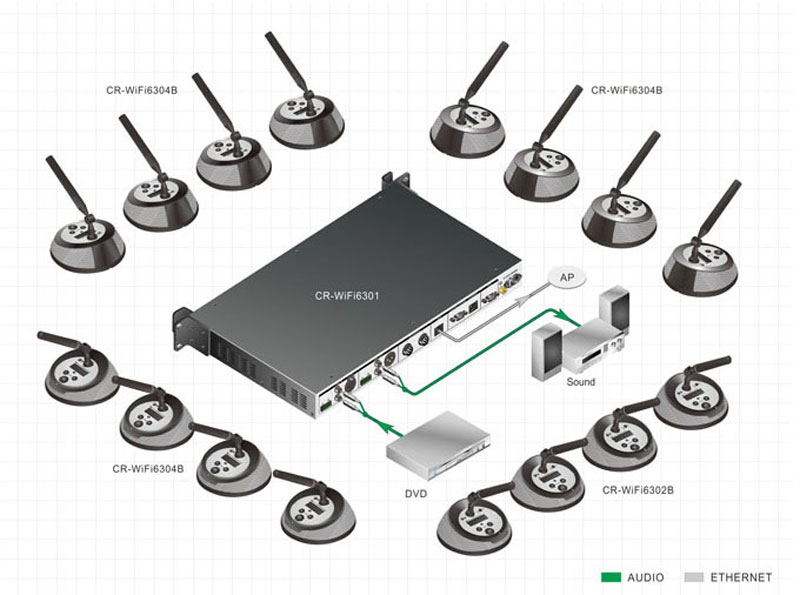 CR-WiFi6304B

CR-WiFi6304B

CR-WiFi6301

AP

Sound

CR-WiFi6304B

DVD

CR-WiFi6302B

AUDIO ETHERNET